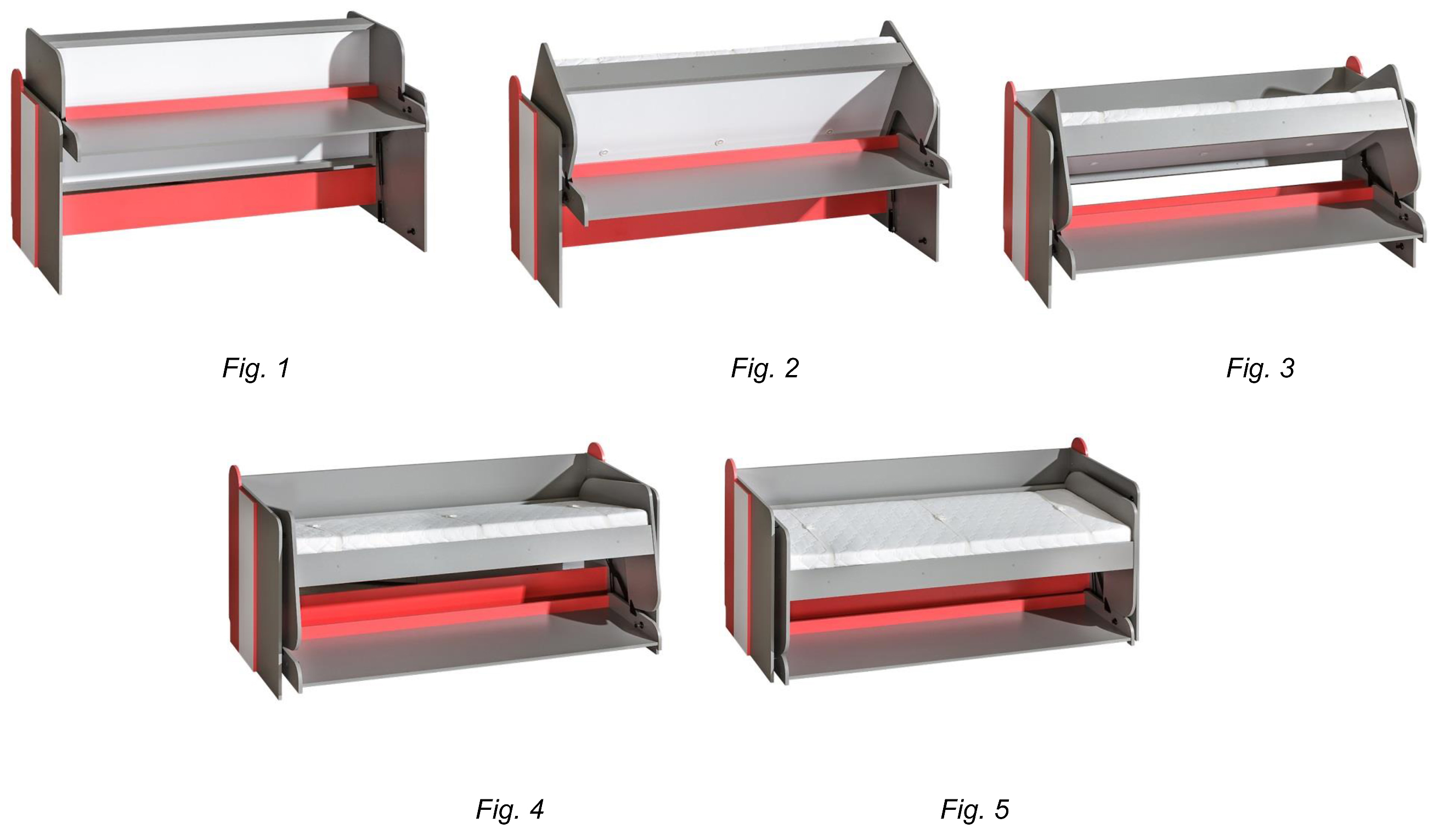 Fig. 1

Fig. 2

Fig. 3

Fig. 4

Fig. 5