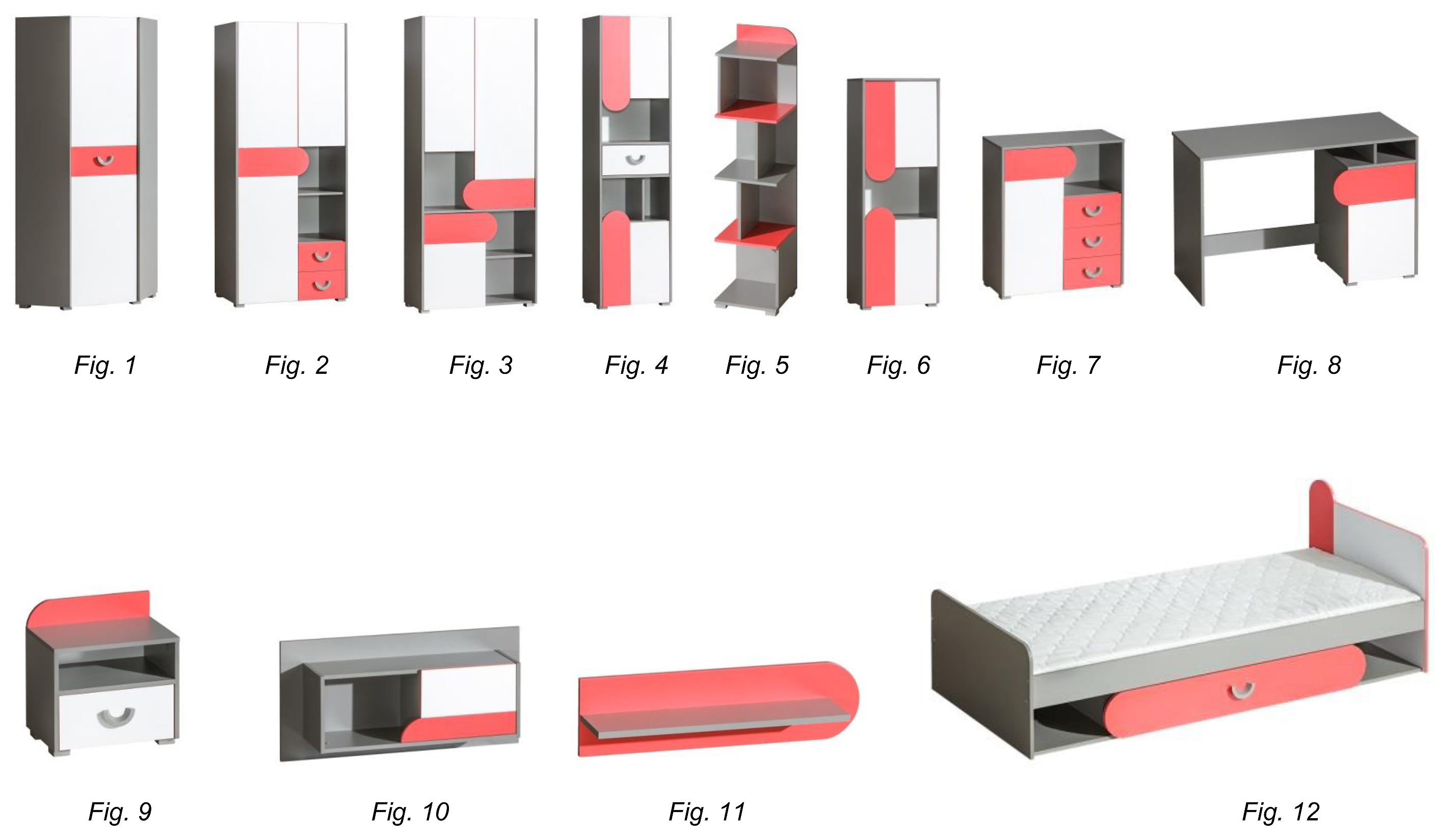 Fig. 1 Fig. 2 Fig. 3 Fig. 4 Fig. 5 Fig. 6 Fig. 7 Fig. 8

Fig. 9 Fig. 10 Fig. 11 Fig. 12