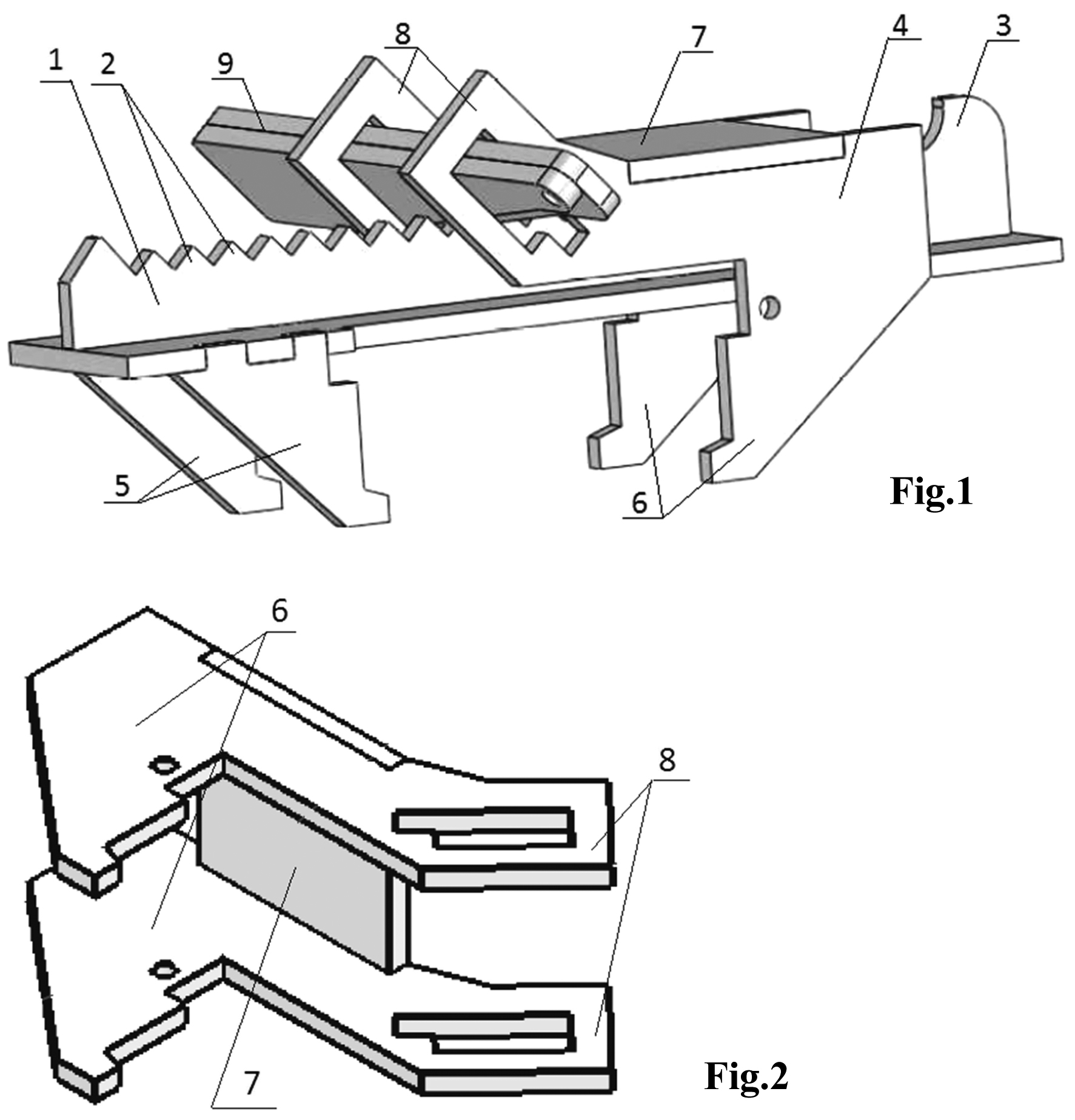 1
2
9
8
7
4
3
5
6
Fig.1

6
8
7
Fig.2