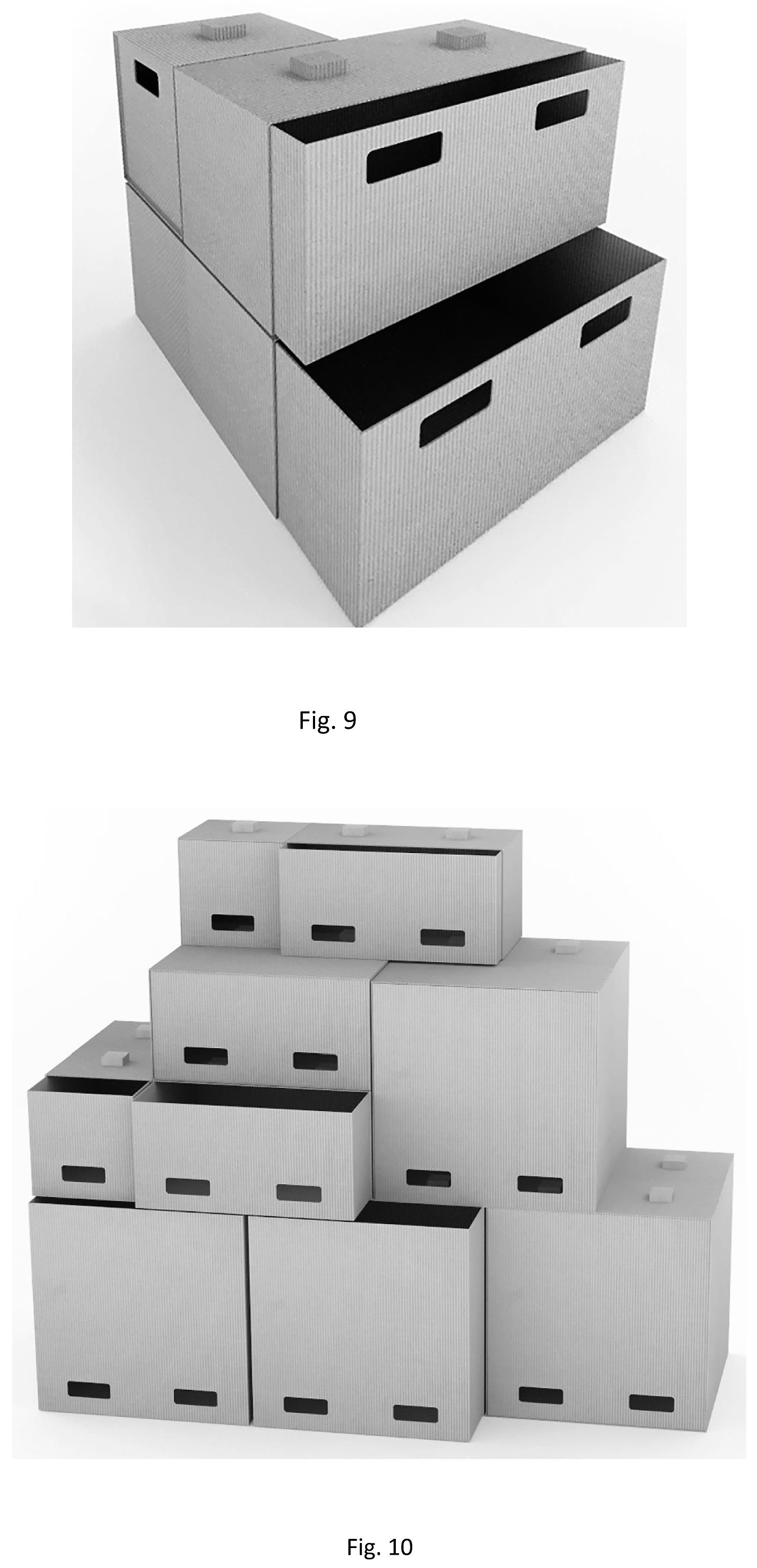 Fig. 9

Fig. 10