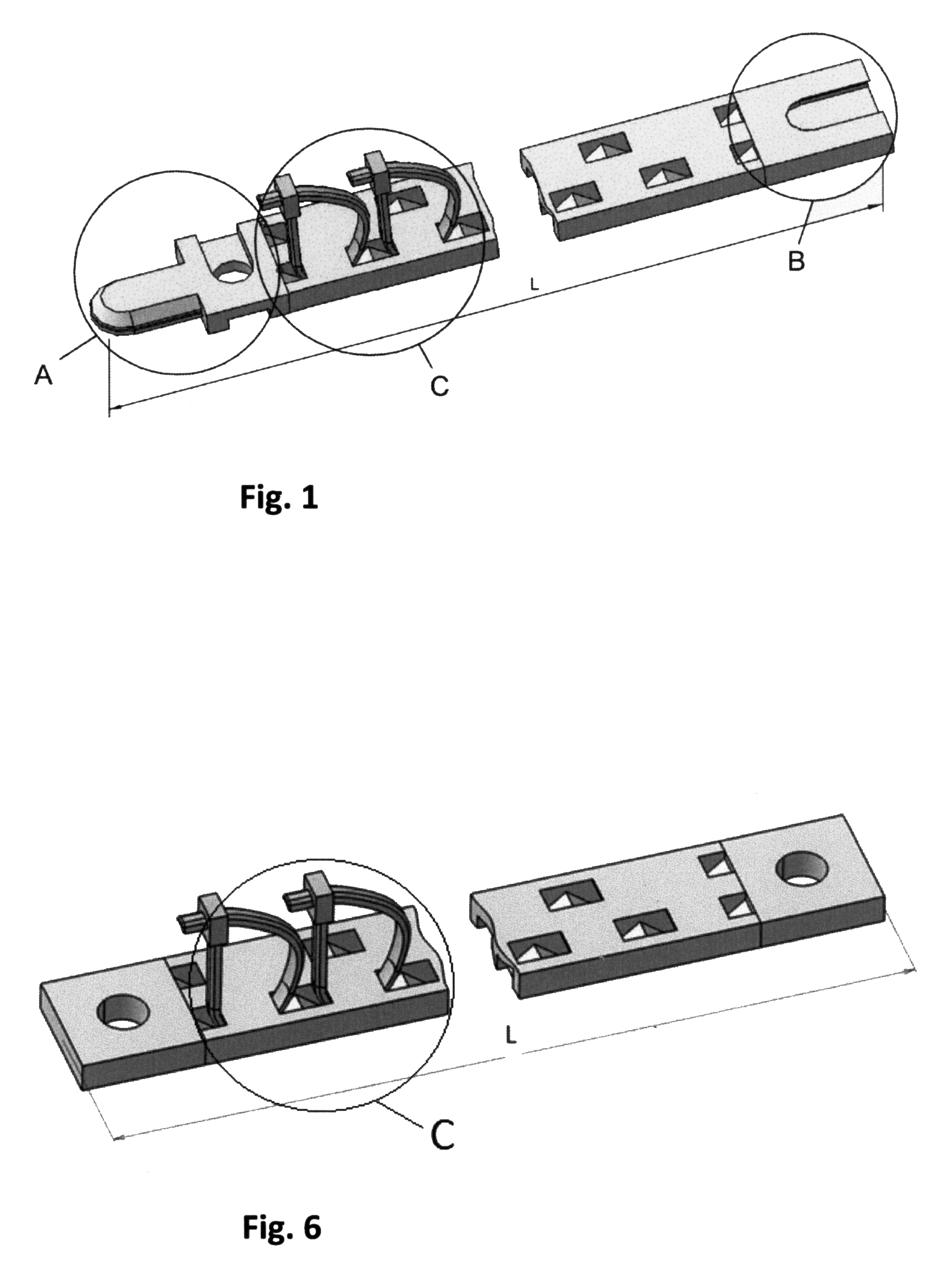 B
L
A
C
Fig. 1

L
C
Fig. 6